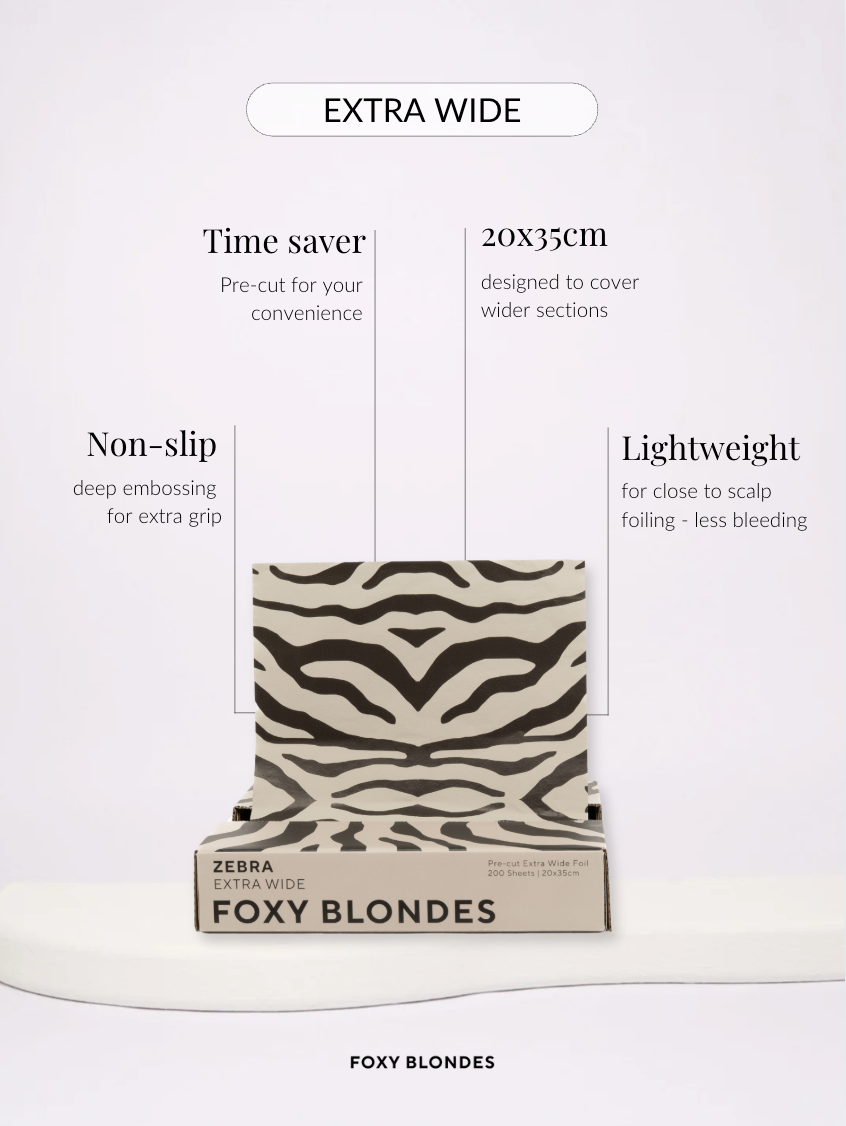 EXTRA WIDE

Time saver

Pre-cut for your convenience

20x35cm

designed to cover wider sections

Non-slip

deep embossing for extra grip

Lightweight

for close to scalp foiling - less bleeding

ZEBRA
EXTRA WIDE
FOXY BLONDES

Pre-cut Extra Wide Foil
200 Sheets | 20x35cm

FOXY BLONDES