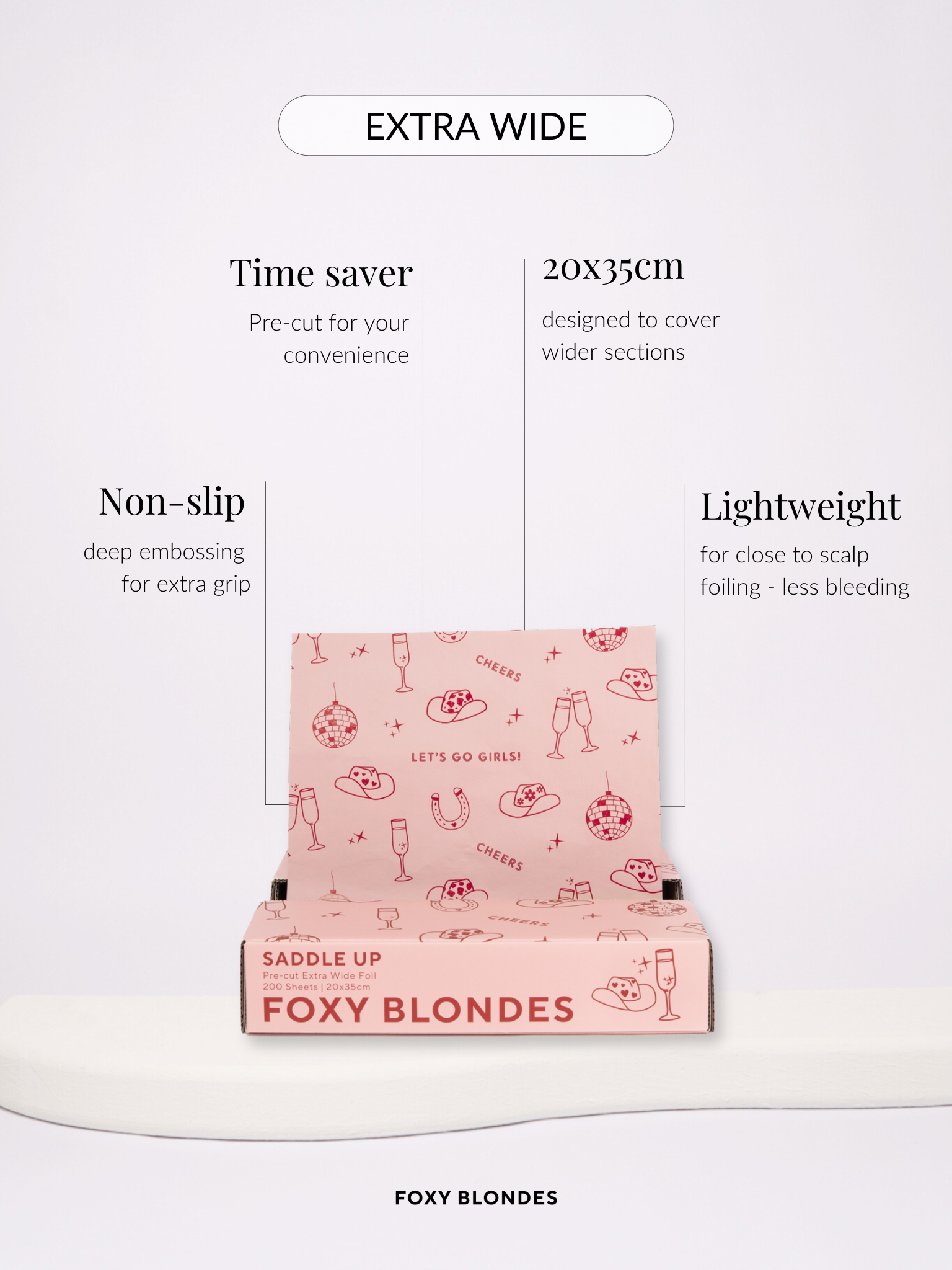 EXTRA WIDE

Time saver

Pre-cut for your convenience

20x35cm

designed to cover wider sections

Non-slip

deep embossing for extra grip

Lightweight

for close to scalp foiling - less bleeding

CHEERS

LET'S GO GIRLS!

CHEERS

CHEERS

SADDLE UP

Pre-cut Extra Wide Foil
200 Sheets | 20x35cm

FOXY BLONDES

FOXY BLONDES