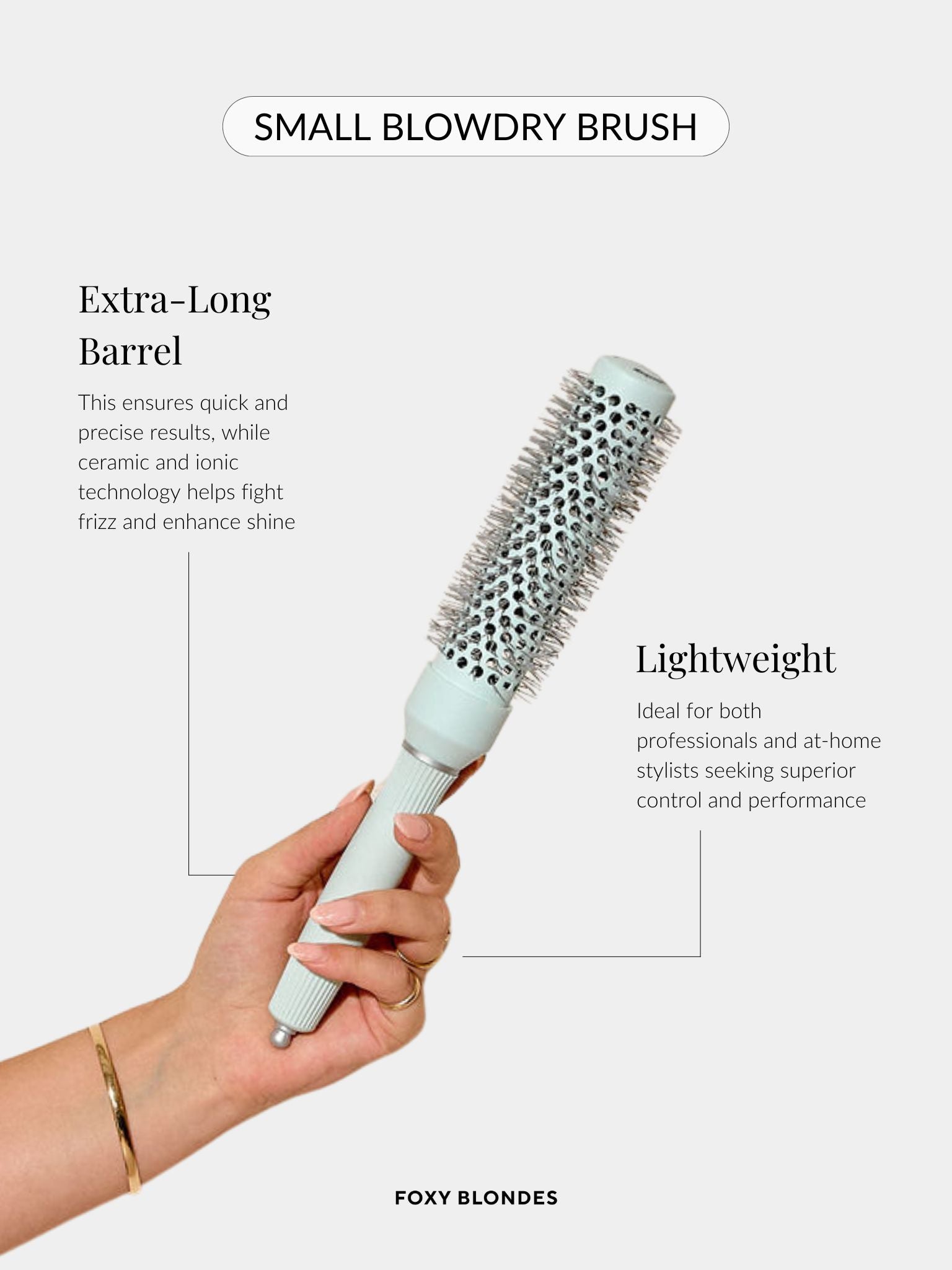 SMALL BLOWDRY BRUSH

Extra-Long Barrel

This ensures quick and precise results, while ceramic and ionic technology helps fight frizz and enhance shine

Lightweight

Ideal for both professionals and at-home stylists seeking superior control and performance

FOXY BLONDES