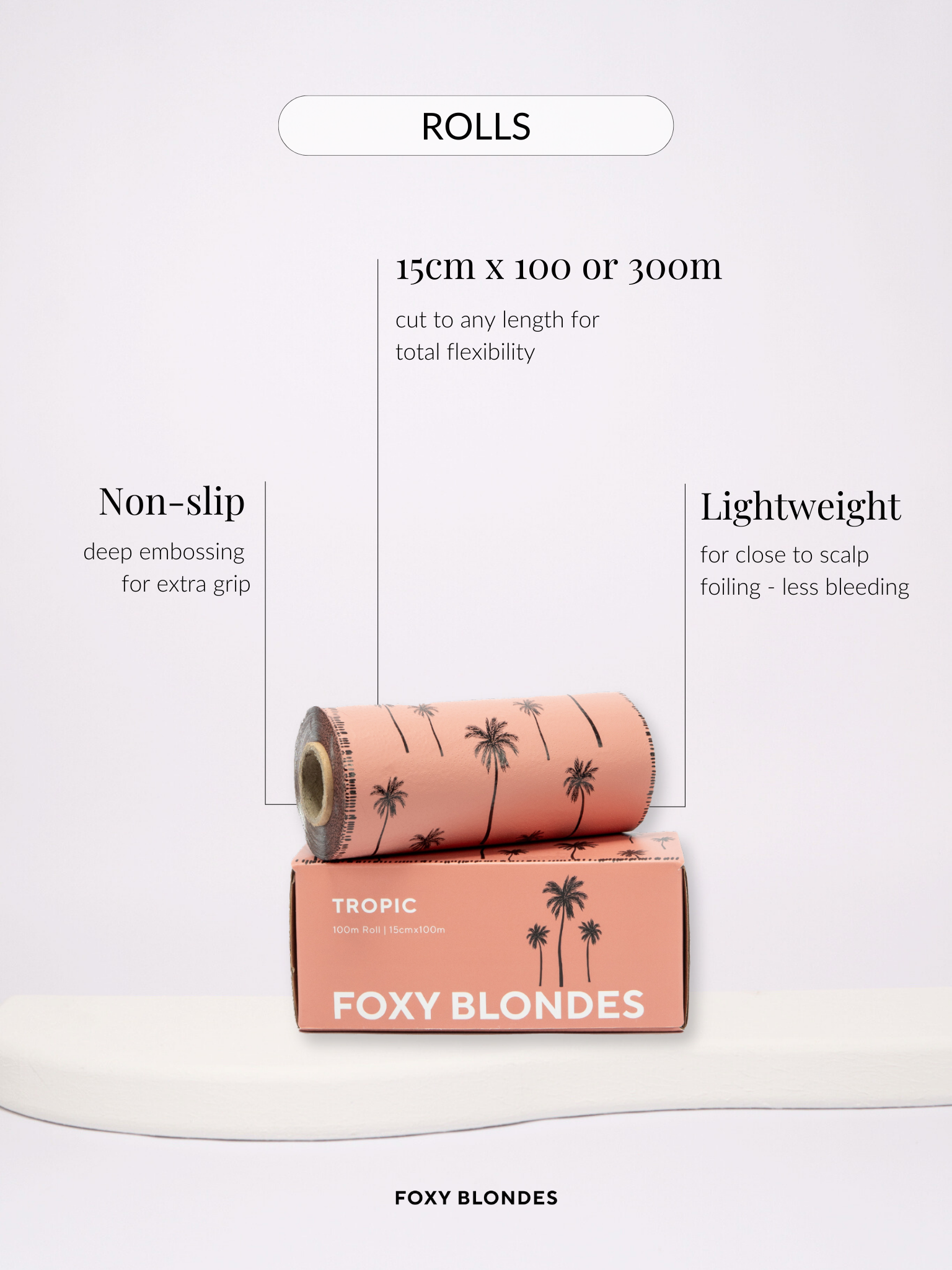 ROLLS

15cm x 100 or 300m

cut to any length for total flexibility

Non-slip

deep embossing for extra grip

Lightweight

for close to scalp foiling - less bleeding

TROPIC

100m Roll | 15cmx100m

FOXY BLONDES

FOXY BLONDES