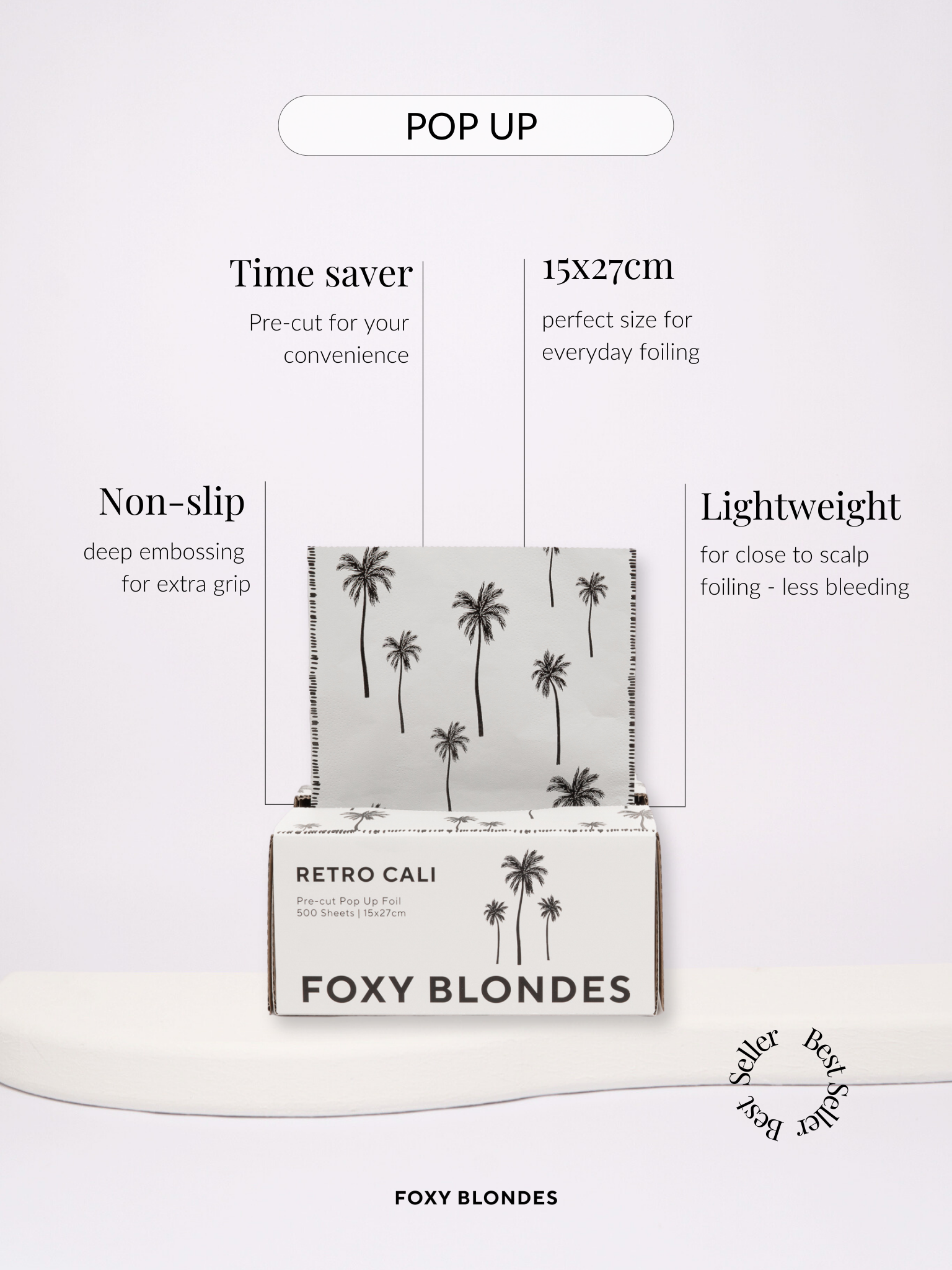 POP UP

Time saver

Pre-cut for your convenience

15x27cm

perfect size for everyday foiling

Non-slip

deep embossing for extra grip

Lightweight

for close to scalp foiling - less bleeding

RETRO CALI

Pre-cut Pop Up Foil
500 Sheets | 15x27cm

FOXY BLONDES

Best Seller Best Seller

FOXY BLONDES